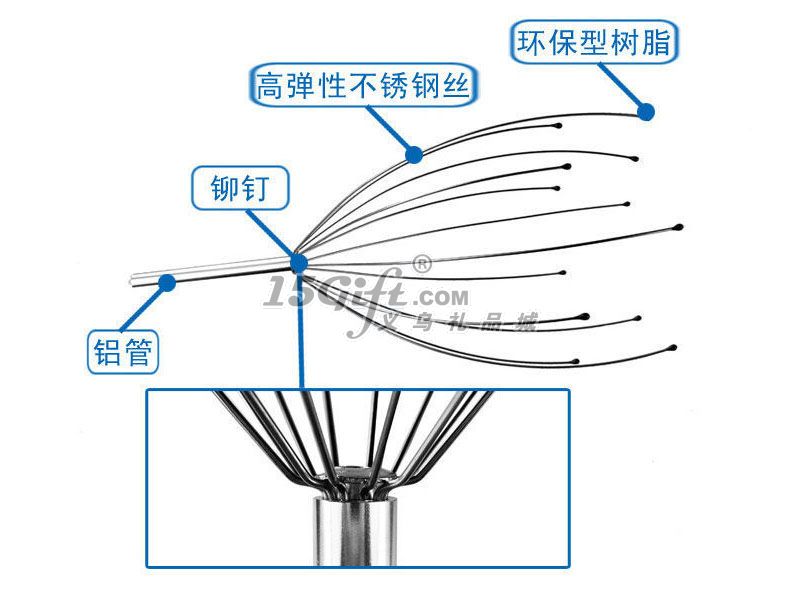 环保型树脂

高弹性不锈钢丝

铆钉

铝管

15Gift.COM®
义乌礼品城